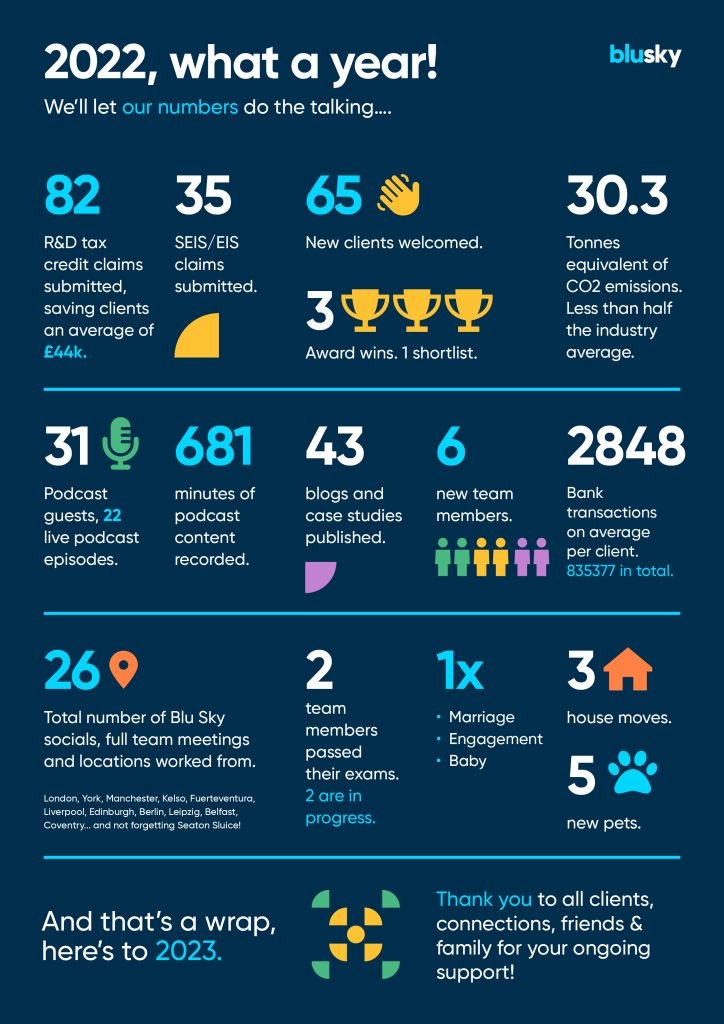 2022, what a year!

blusky

We'll let our numbers do the talking....

82

R&D tax credit claims submitted, saving clients an average of £44k.

35

SEIS/EIS claims submitted.

65

New clients welcomed.

3

Award wins. 1 shortlist.

30.3

Tonnes equivalent of CO2 emissions. Less than half the industry average.

31

Podcast guests, 22 live podcast episodes.

681

minutes of podcast content recorded.

43

blogs and case studies published.

6

new team members.

2848

Bank transactions on average per client. 835377 in total.

26

Total number of Blu Sky socials, full team meetings and locations worked from.

London, York, Manchester, Kelso, Fuerteventura, Liverpool, Edinburgh, Berlin, Leipzig, Belfast, Coventry... and not forgetting Seaton Sluice!

2

team members passed their exams. 2 are in progress.

1x

• Marriage
• Engagement
• Baby

3

house moves.

5

new pets.

And that's a wrap, here's to 2023.

Thank you to all clients, connections, friends & family for your ongoing support!